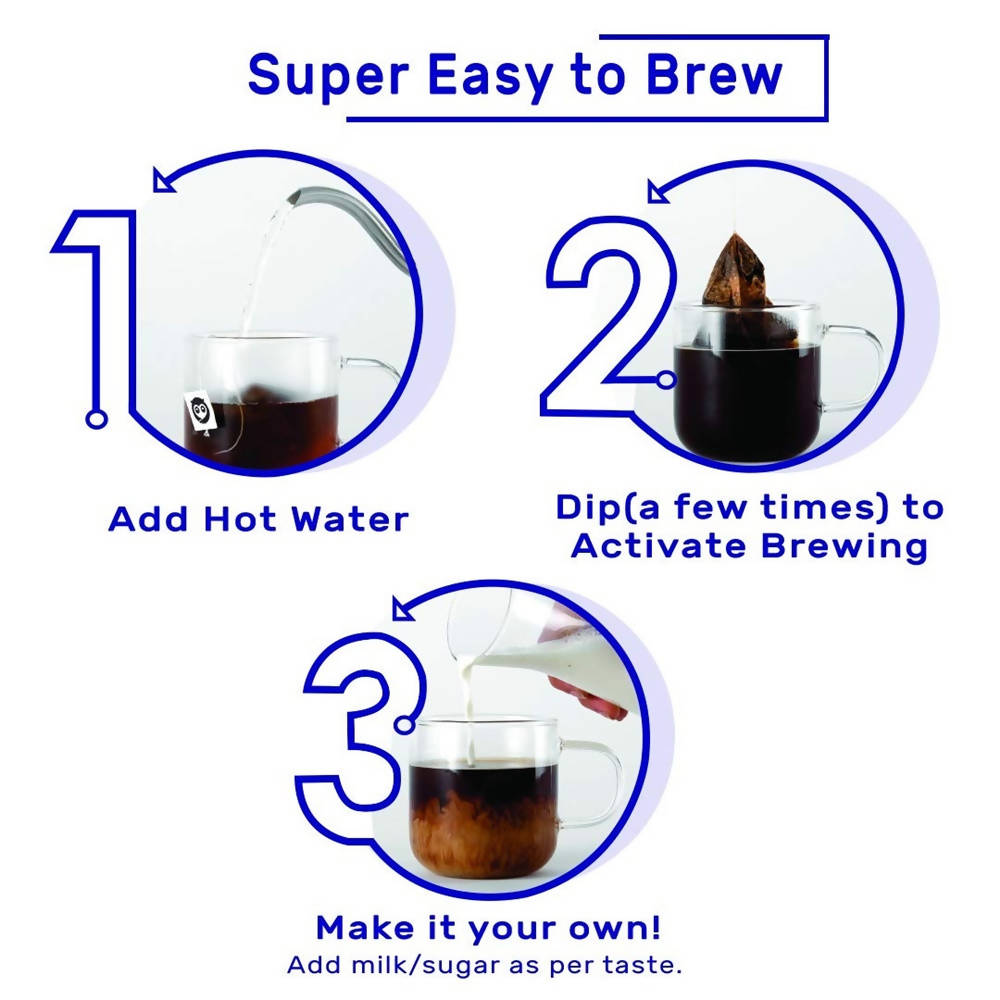 Super Easy to Brew

1

Add Hot Water

2

Dip(a few times) to Activate Brewing

3

Make it your own!
Add milk/sugar as per taste.